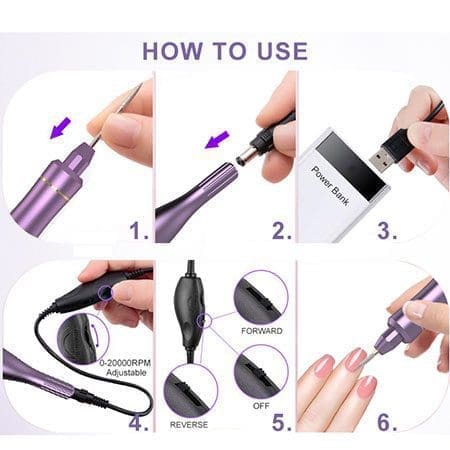 HOW TO USE

1.

2.

Power Bank

3.

0-20000RPM
Adjustable

4.

FORWARD

OFF

REVERSE

5.

6.